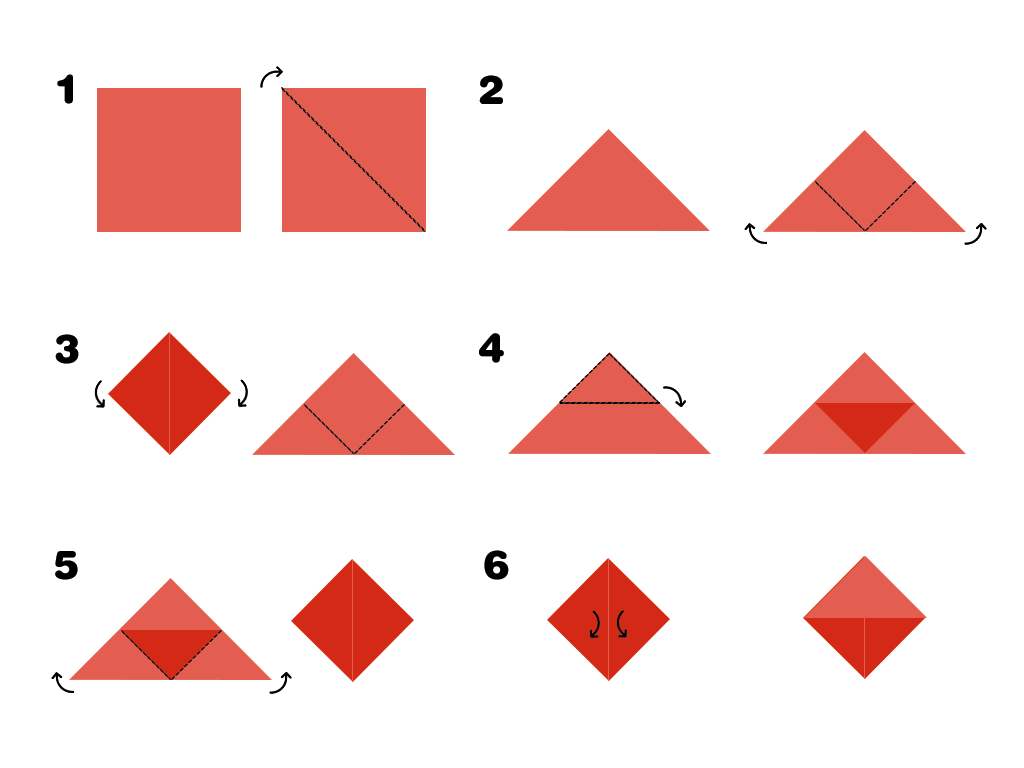 1

2

3

4

5

6